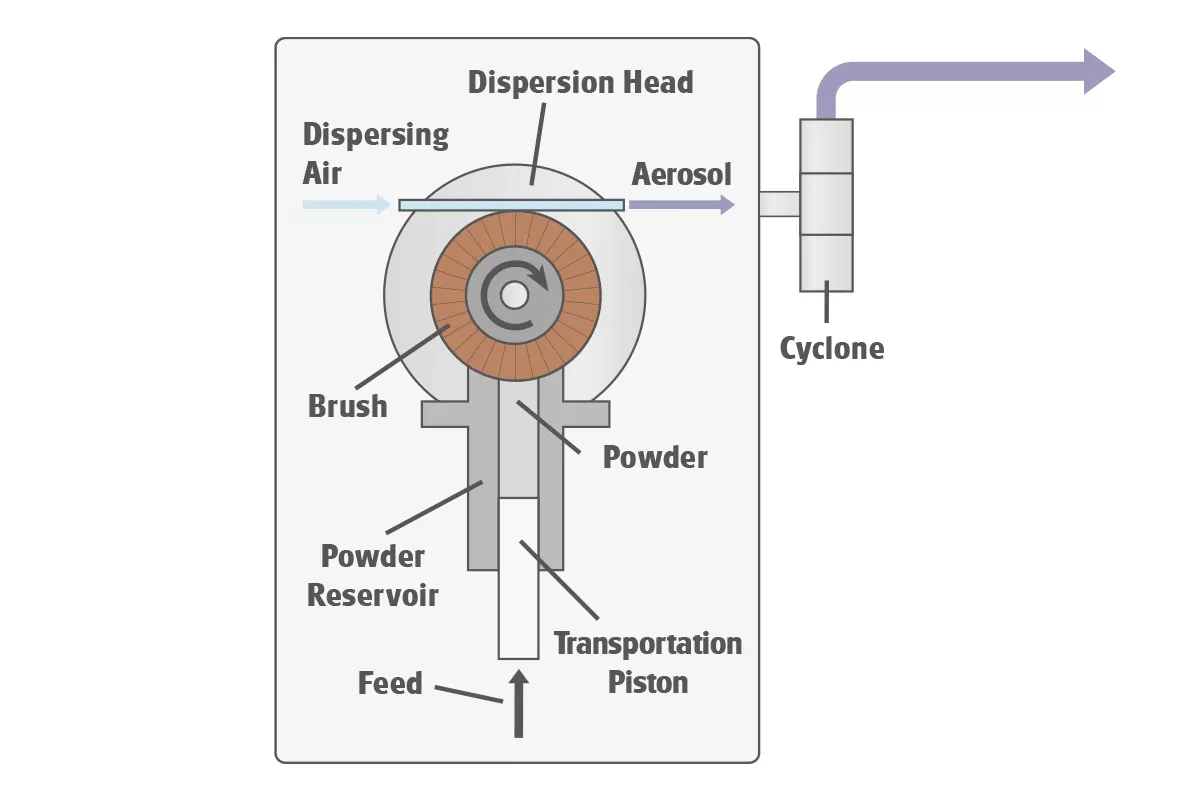 Dispersion Head
Dispersing Air
Aerosol
Cyclone
Brush
Powder
Powder Reservoir
Transportation Piston
Feed